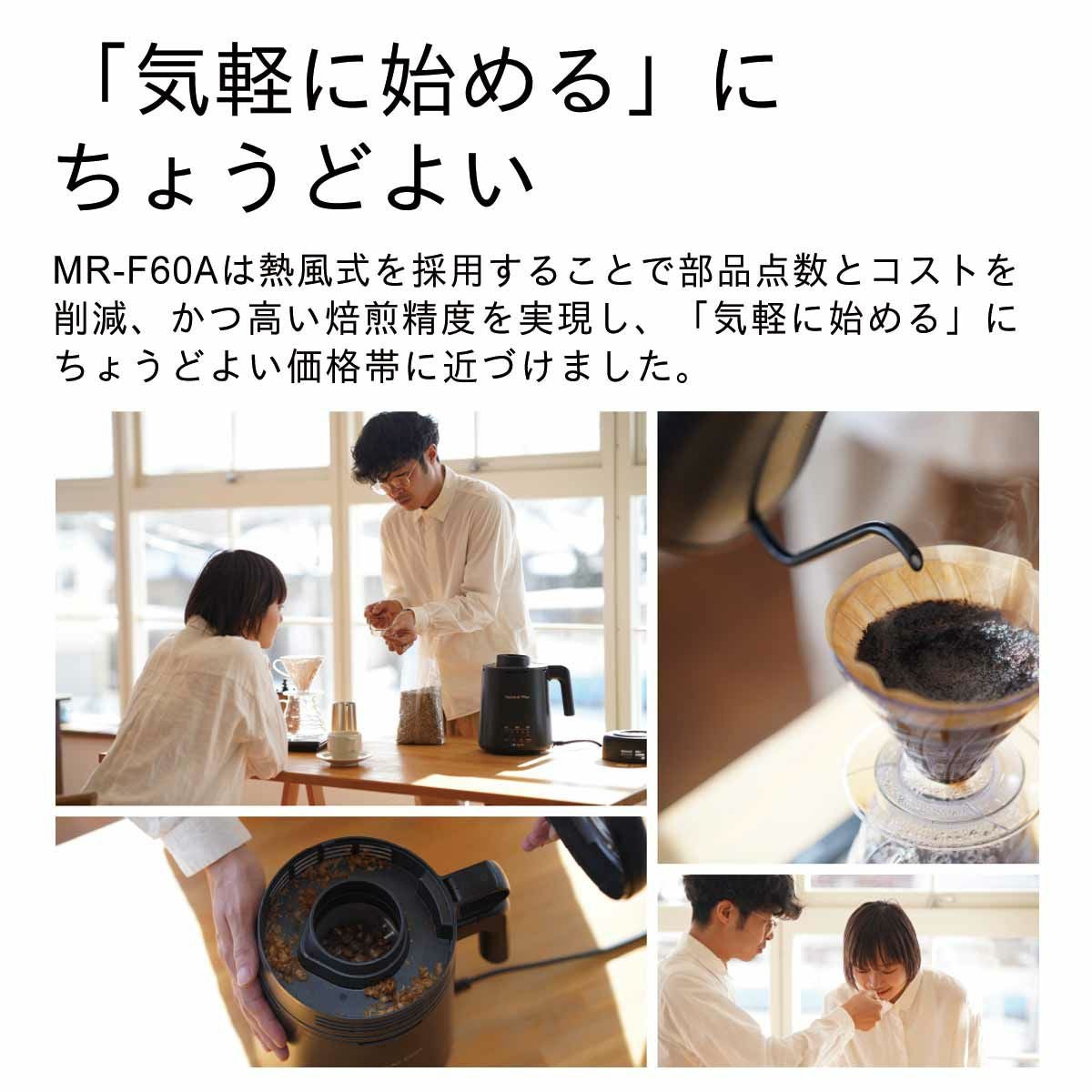 「気軽に始める」に
ちょうどよい

MR-F60Aは熱風式を採用することで部品点数とコストを削減、かつ高い焙煎精度を実現し、「気軽に始める」にちょうどよい価格帯に近づけました。